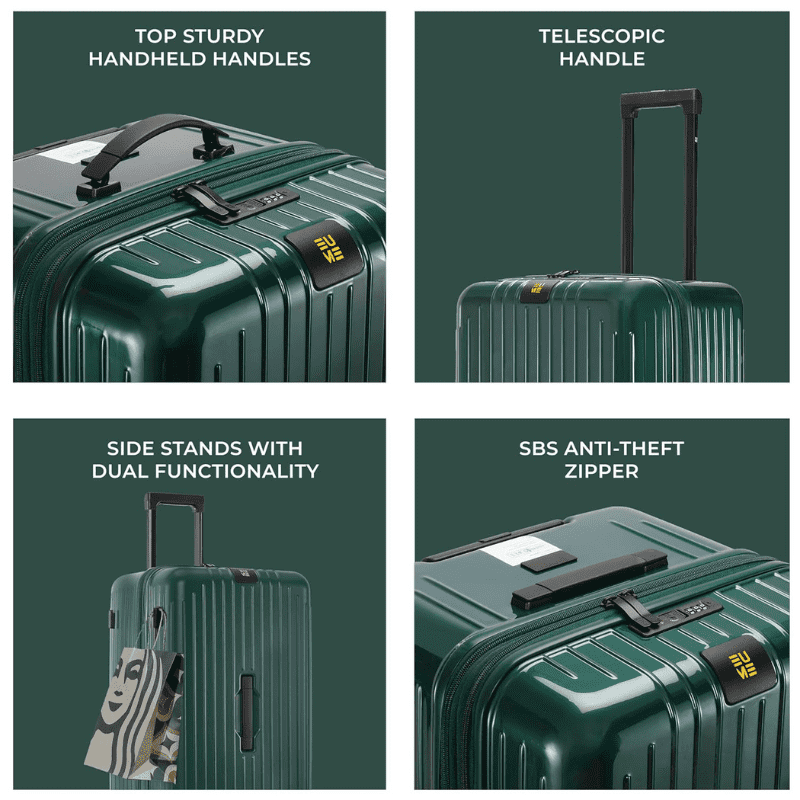 TOP STURDY HANDHELD HANDLES

TELESCOPIC HANDLE

SIDE STANDS WITH DUAL FUNCTIONALITY

SBS ANTI-THEFT ZIPPER